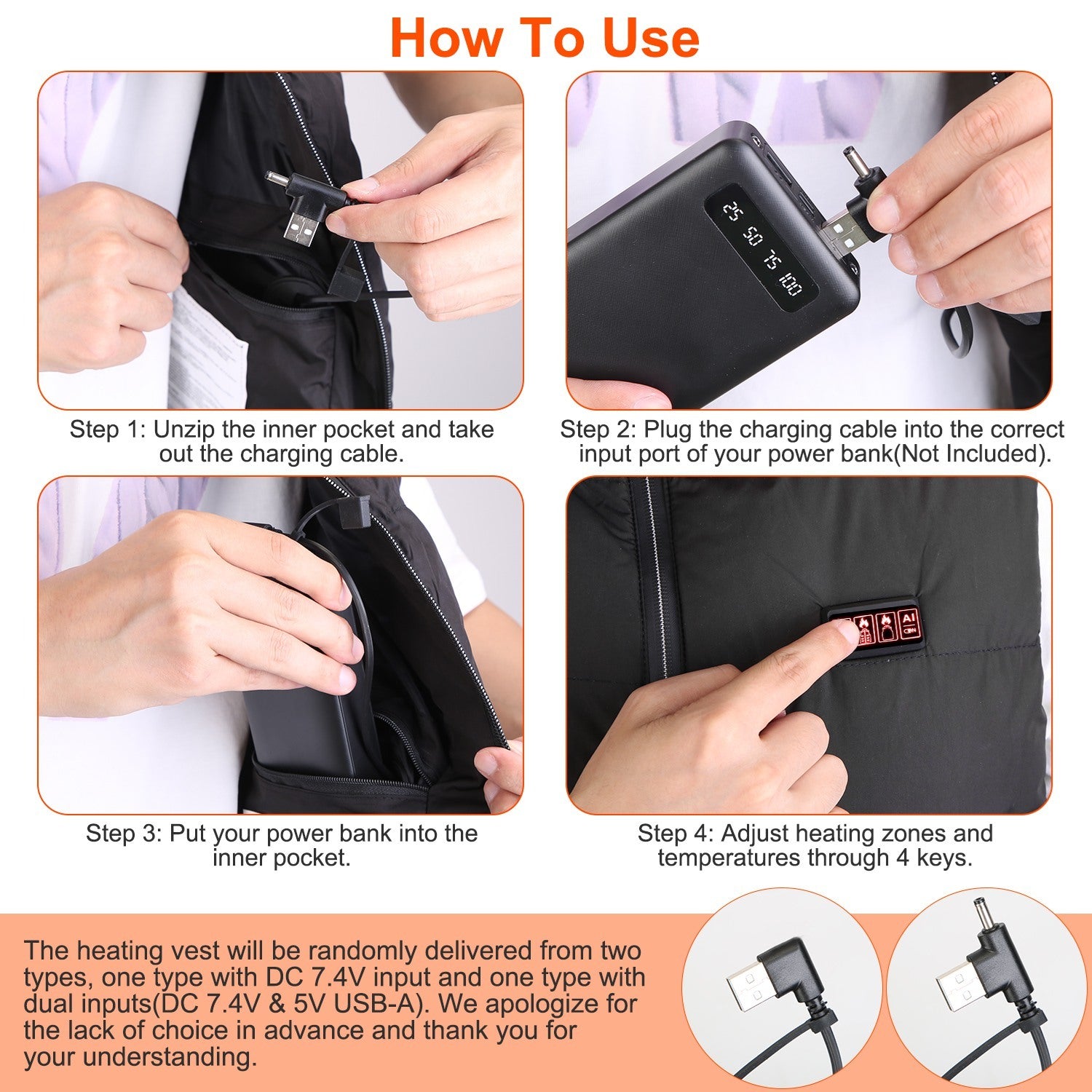 How To Use

25 50 75 100

Step 1: Unzip the inner pocket and take out the charging cable.

Step 2: Plug the charging cable into the correct input port of your power bank(Not Included).

AI

Step 3: Put your power bank into the inner pocket.

Step 4: Adjust heating zones and temperatures through 4 keys.

The heating vest will be randomly delivered from two types, one type with DC 7.4V input and one type with dual inputs(DC 7.4V & 5V USB-A). We apologize for the lack of choice in advance and thank you for your understanding.