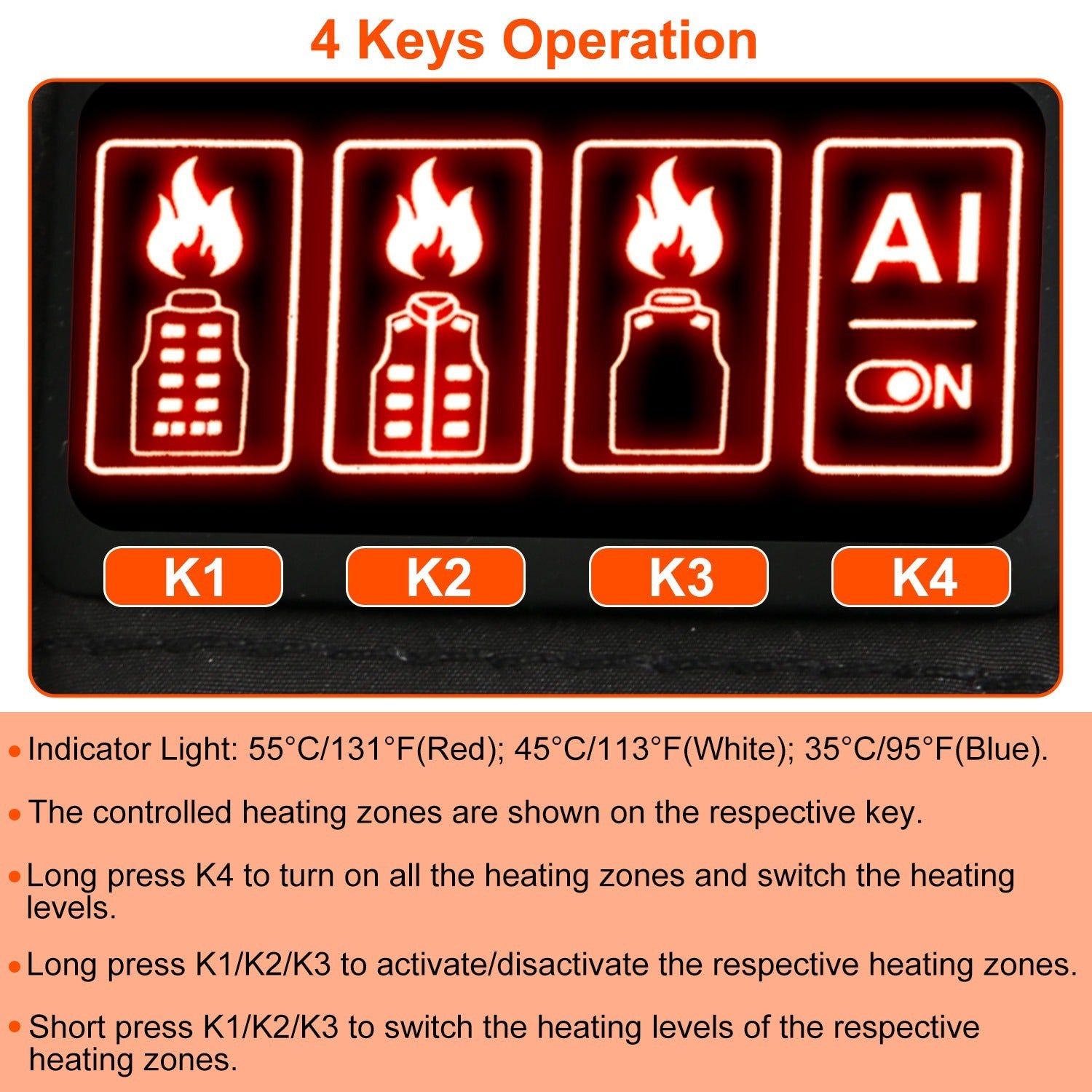 4 Keys Operation

AI

ON

K1

K2

K3

K4

• Indicator Light: 55°C/131°F(Red); 45°C/113°F(White); 35°C/95°F(Blue).

• The controlled heating zones are shown on the respective key.

• Long press K4 to turn on all the heating zones and switch the heating levels.

• Long press K1/K2/K3 to activate/disactivate the respective heating zones.

• Short press K1/K2/K3 to switch the heating levels of the respective heating zones.